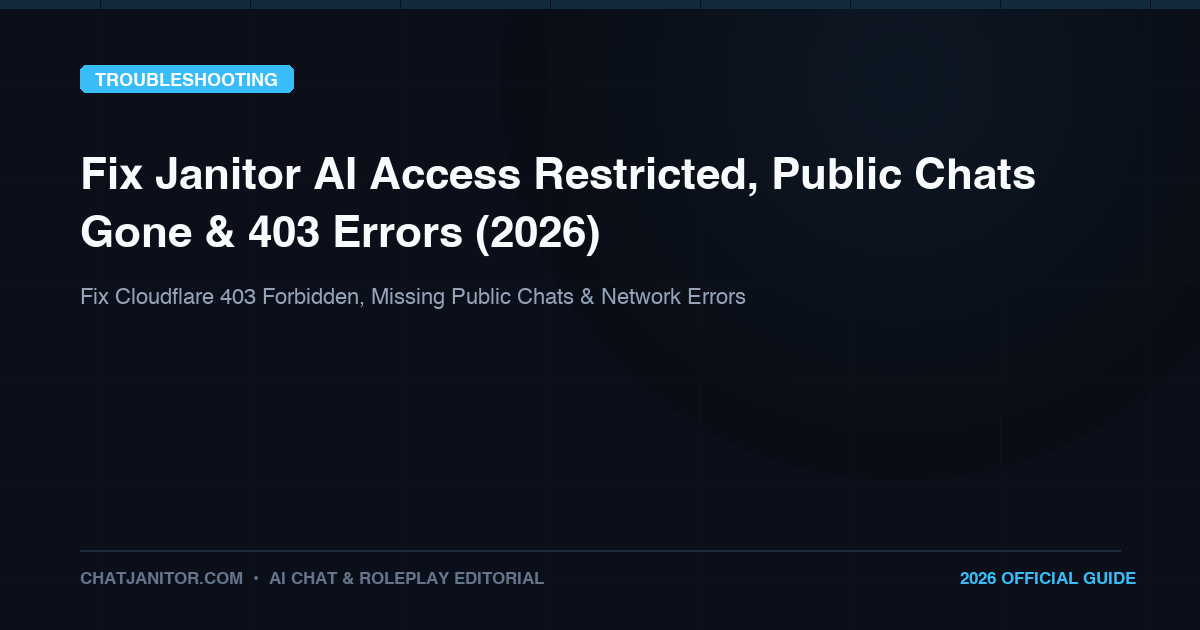 TROUBLESHOOTING

Fix Janitor AI Access Restricted, Public Chats Gone & 403 Errors (2026)

Fix Cloudflare 403 Forbidden, Missing Public Chats & Network Errors

CHATJANITOR.COM • AI CHAT & ROLEPLAY EDITORIAL

2026 OFFICIAL GUIDE